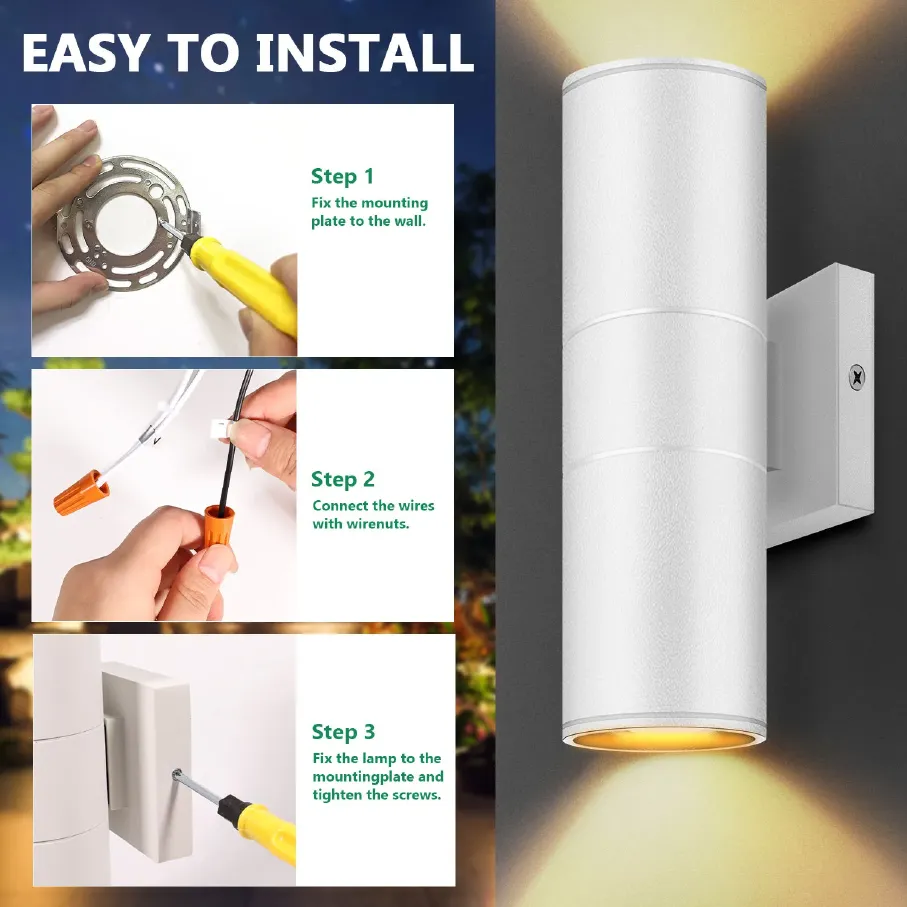 EASY TO INSTALL

Step 1
Fix the mounting plate to the wall.

Step 2
Connect the wires with wirenuts.

Step 3
Fix the lamp to the mountingplate and tighten the screws.