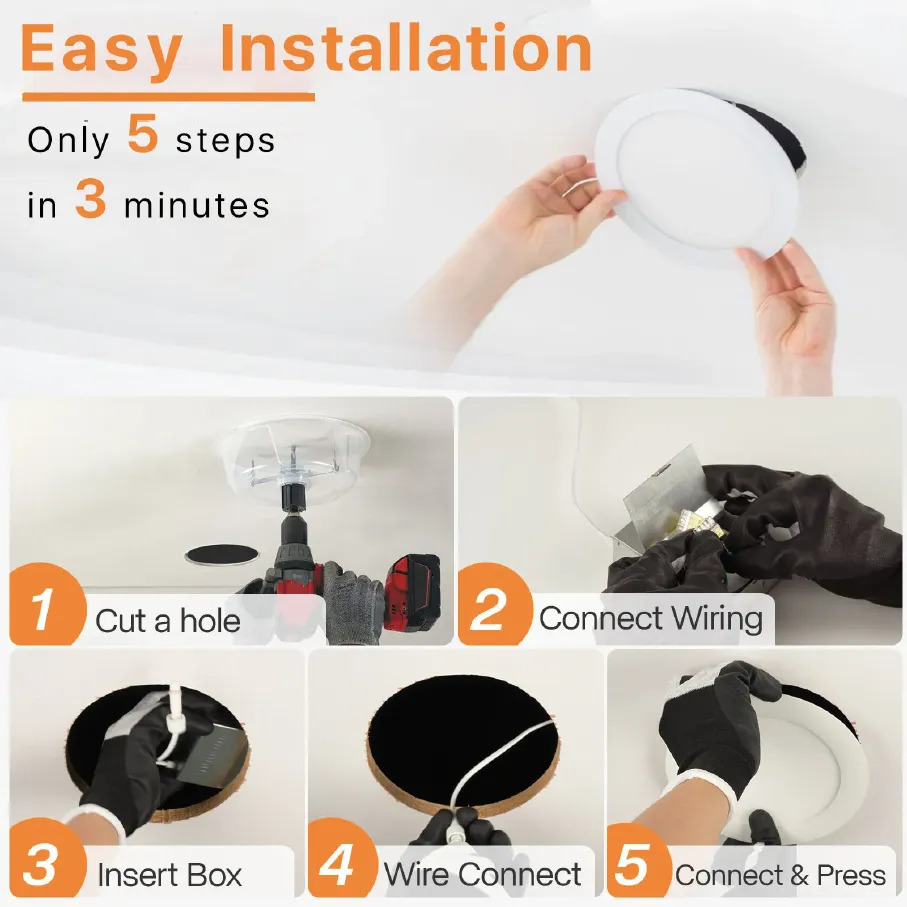 Easy Installation

Only 5 steps in 3 minutes

1 Cut a hole

2 Connect Wiring

3 Insert Box

4 Wire Connect

5 Connect & Press